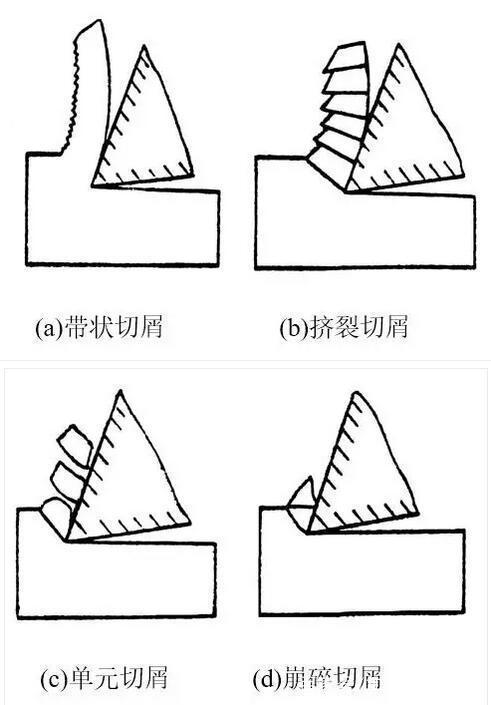 (a)带状切屑

(b)挤裂切屑

(c)单元切屑

(d)崩碎切屑